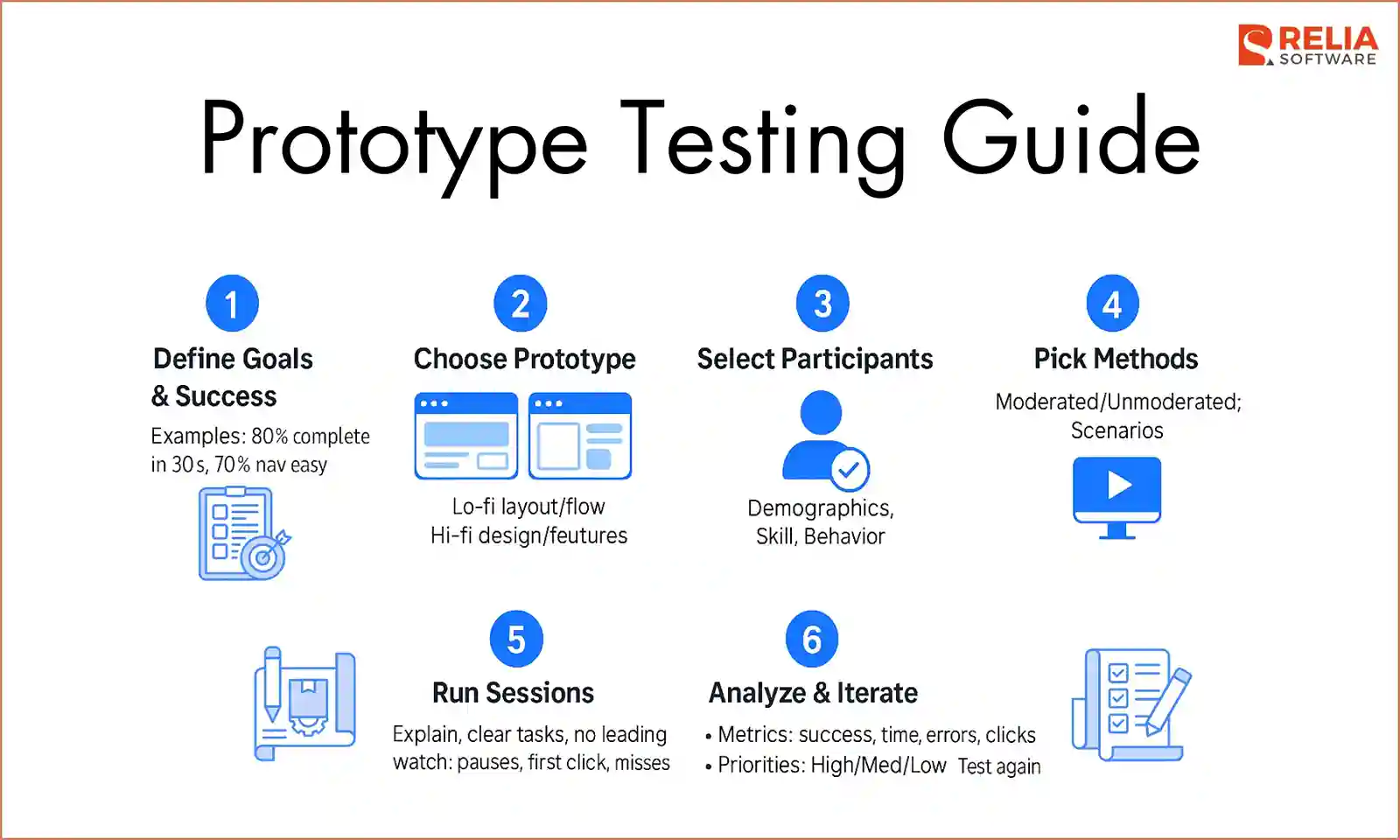 RELIA SOFTWARE

Prototype Testing Guide

1
Define Goals & Success
Examples: 80% complete in 30s, 70% nav easy

2
Choose Prototype
Lo-fi layout/flow
Hi-fi design/feutures

3
Select Participants
Demographics, Skill, Behavior

4
Pick Methods
Moderated/Unmoderated; Scenarios

5
Run Sessions
Explain, clear tasks, no leading
watch: pauses, first click, misses

6
Analyze & Iterate
• Metrics: success, time, errors, clicks
• Priorities: High/Med/Low Test again